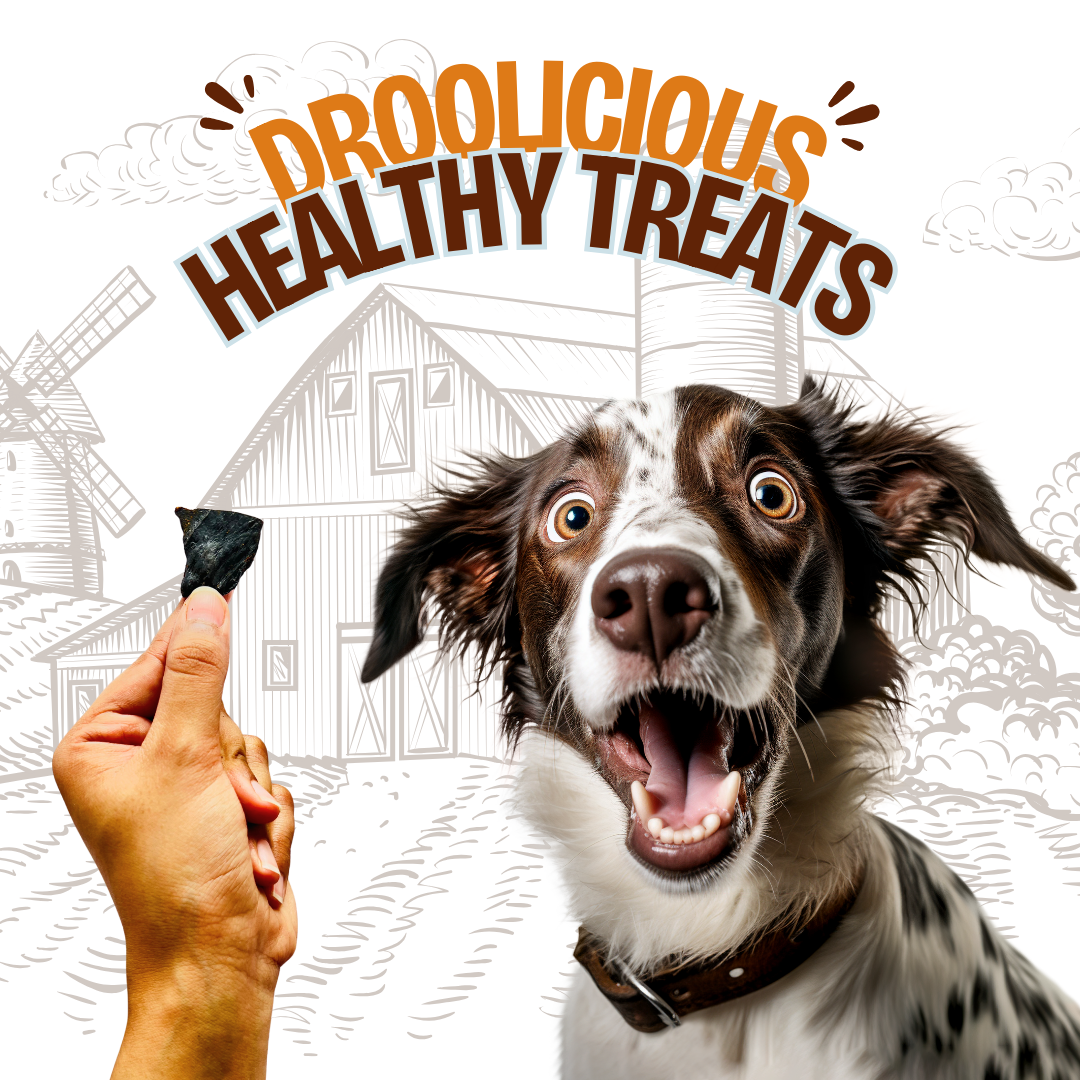 DROOLICIOUS
HEALTHY TREATS