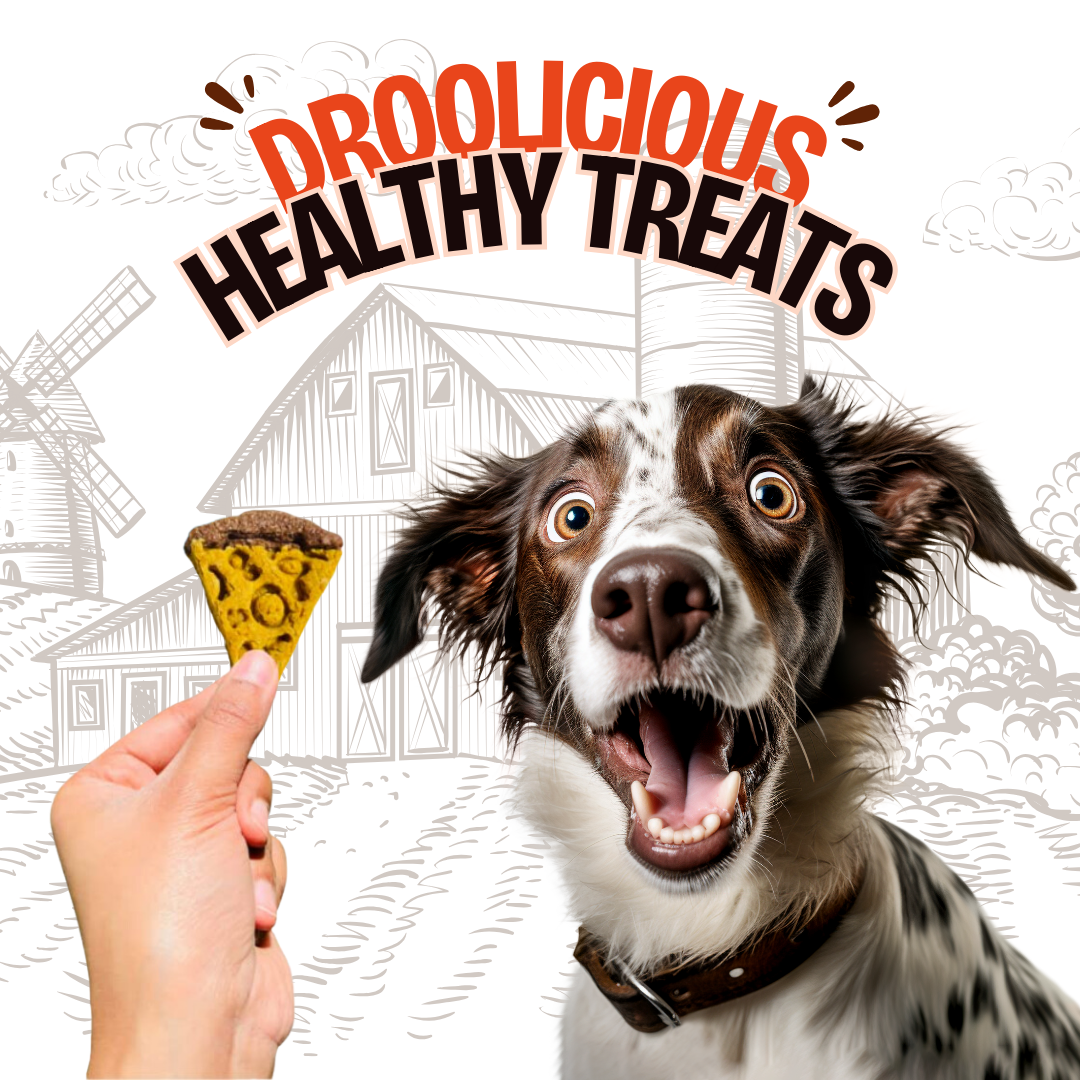 DROOLICIOUS
HEALTHY TREATS