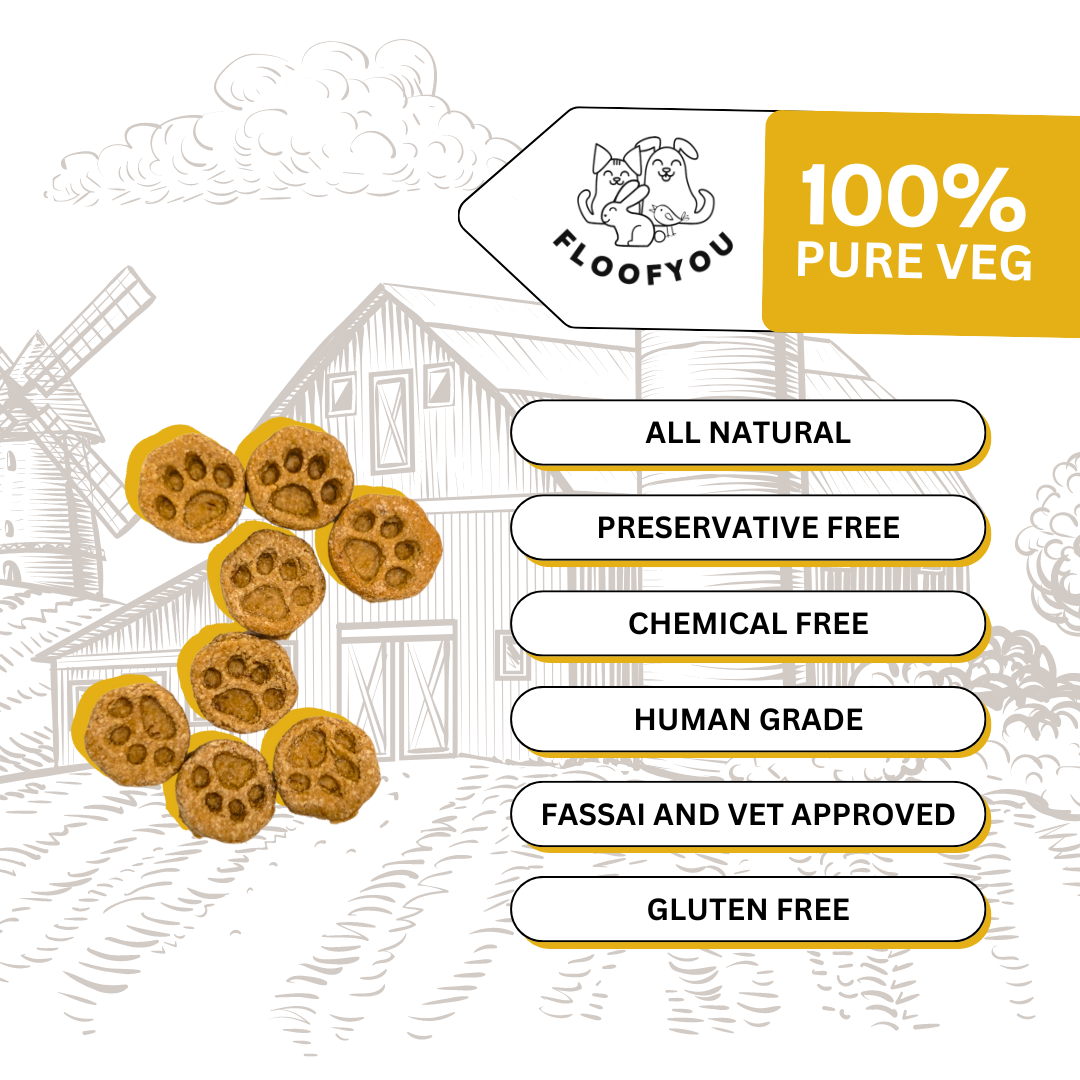 FLOOFYOU

100%
PURE VEG

ALL NATURAL

PRESERVATIVE FREE

CHEMICAL FREE

HUMAN GRADE

FASSAI AND VET APPROVED

GLUTEN FREE