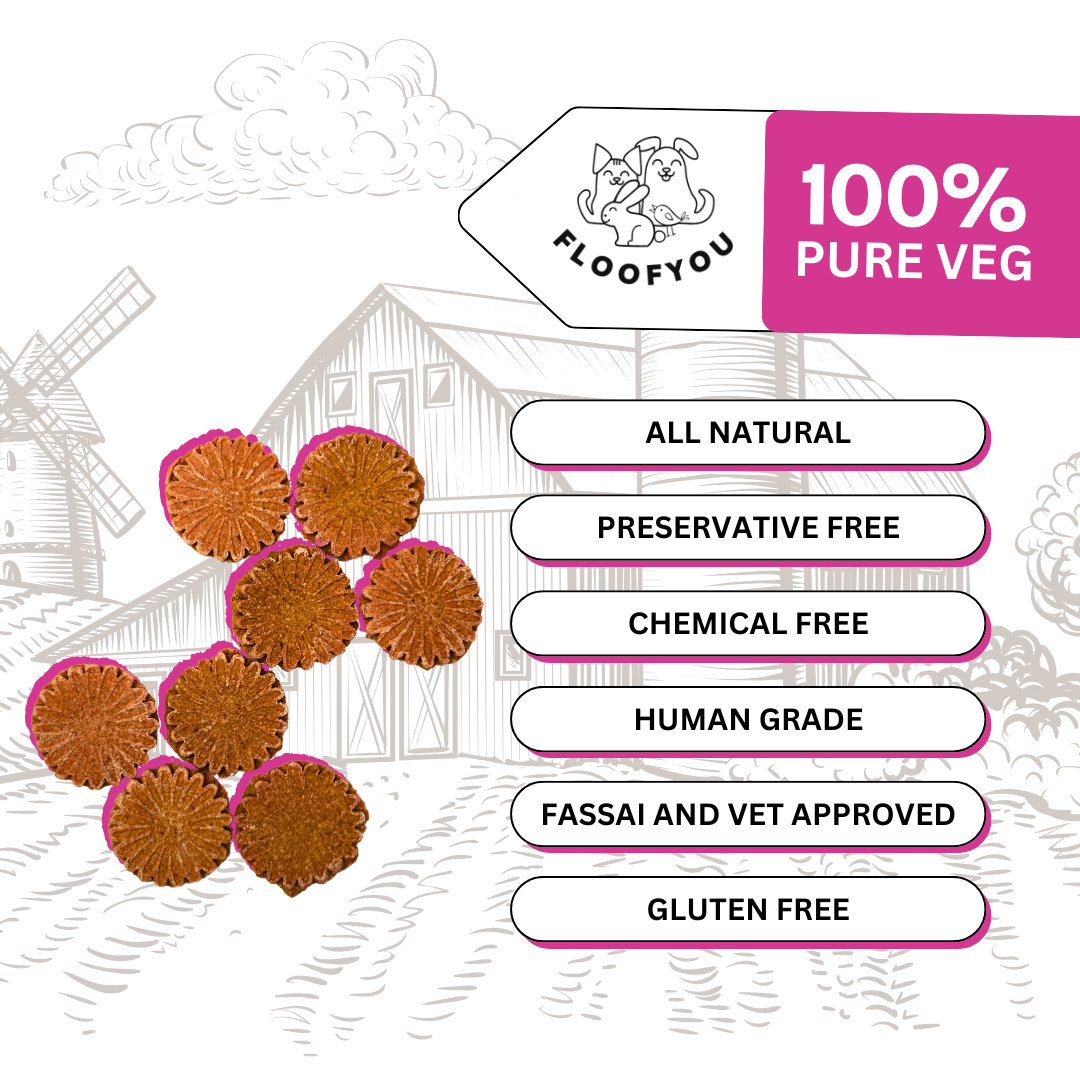 FLOOFYOU

100%
PURE VEG

ALL NATURAL

PRESERVATIVE FREE

CHEMICAL FREE

HUMAN GRADE

FASSAI AND VET APPROVED

GLUTEN FREE