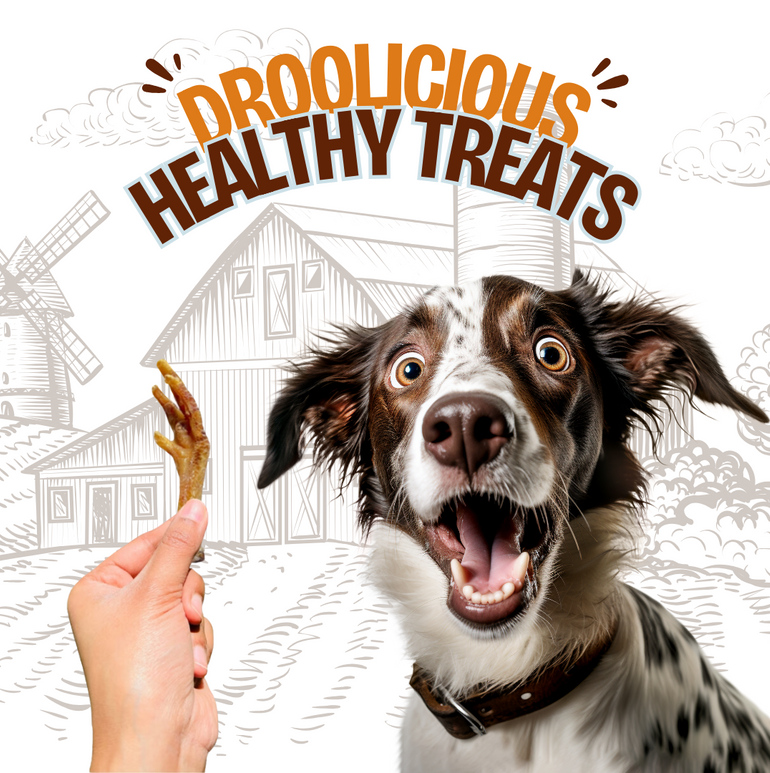 DROOLICIOUS
HEALTHY TREATS