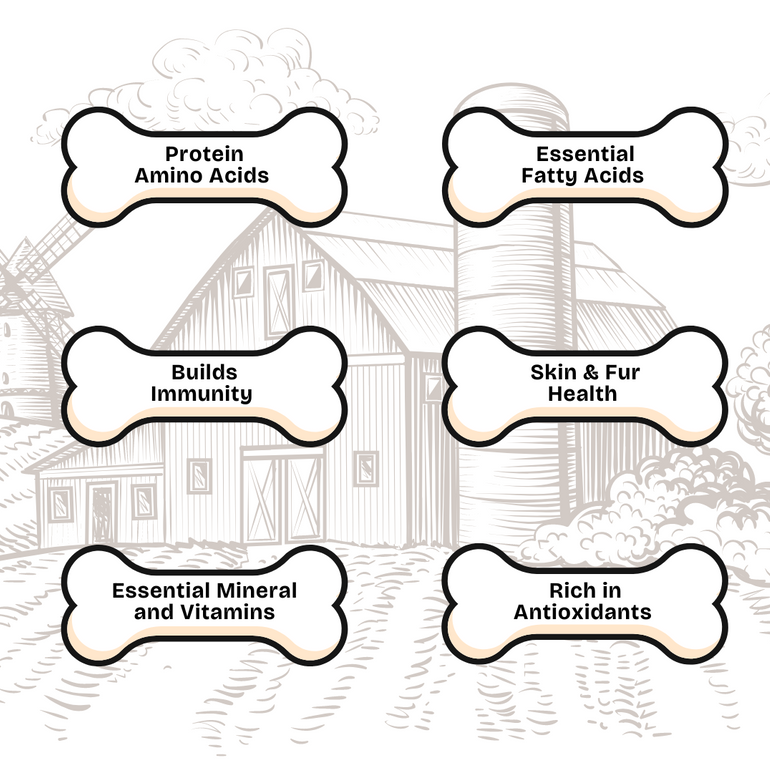 Protein
Amino Acids

Essential
Fatty Acids

Builds
Immunity

Skin & Fur
Health

Essential Mineral
and Vitamins

Rich in
Antioxidants