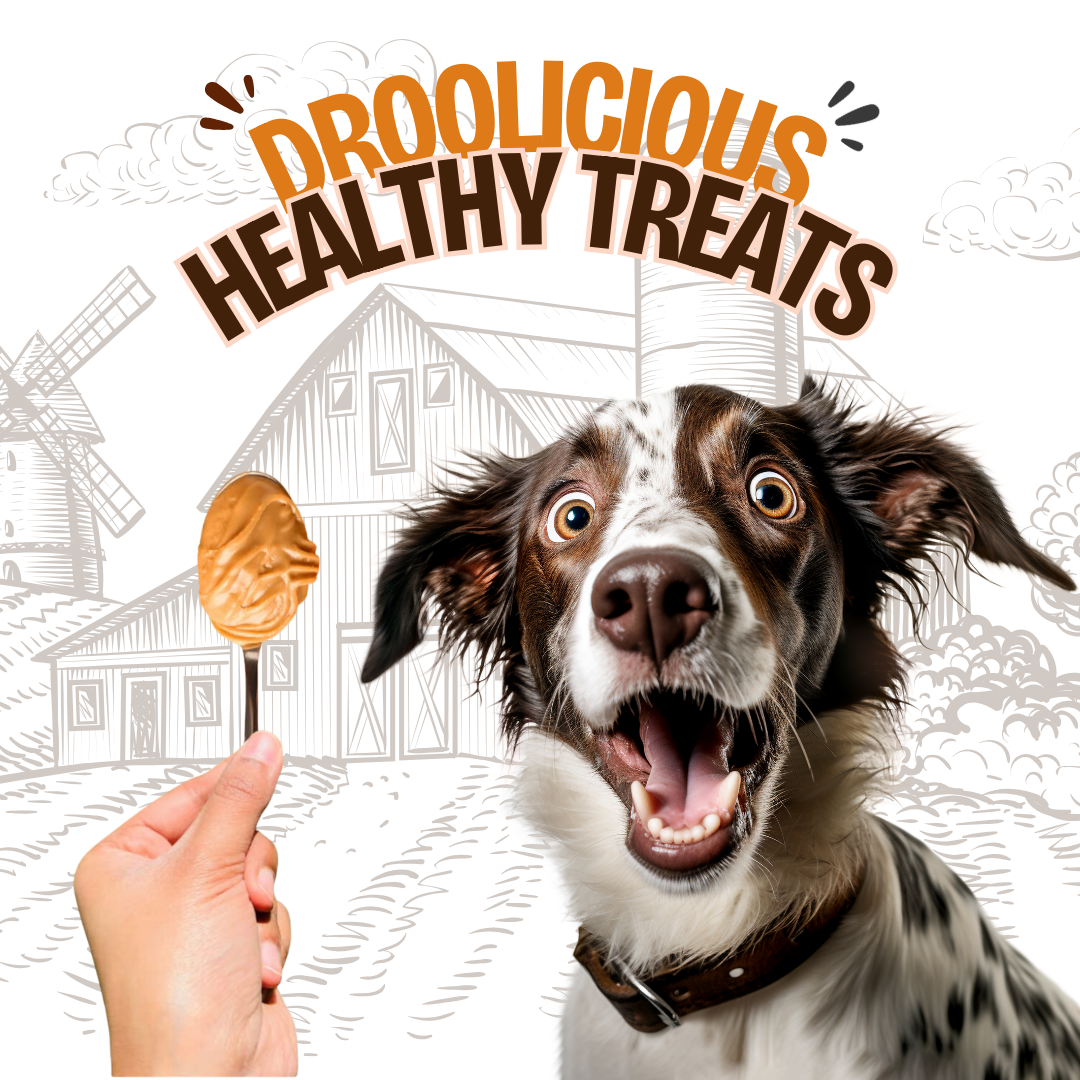 DROOLICIOUS
HEALTHY TREATS