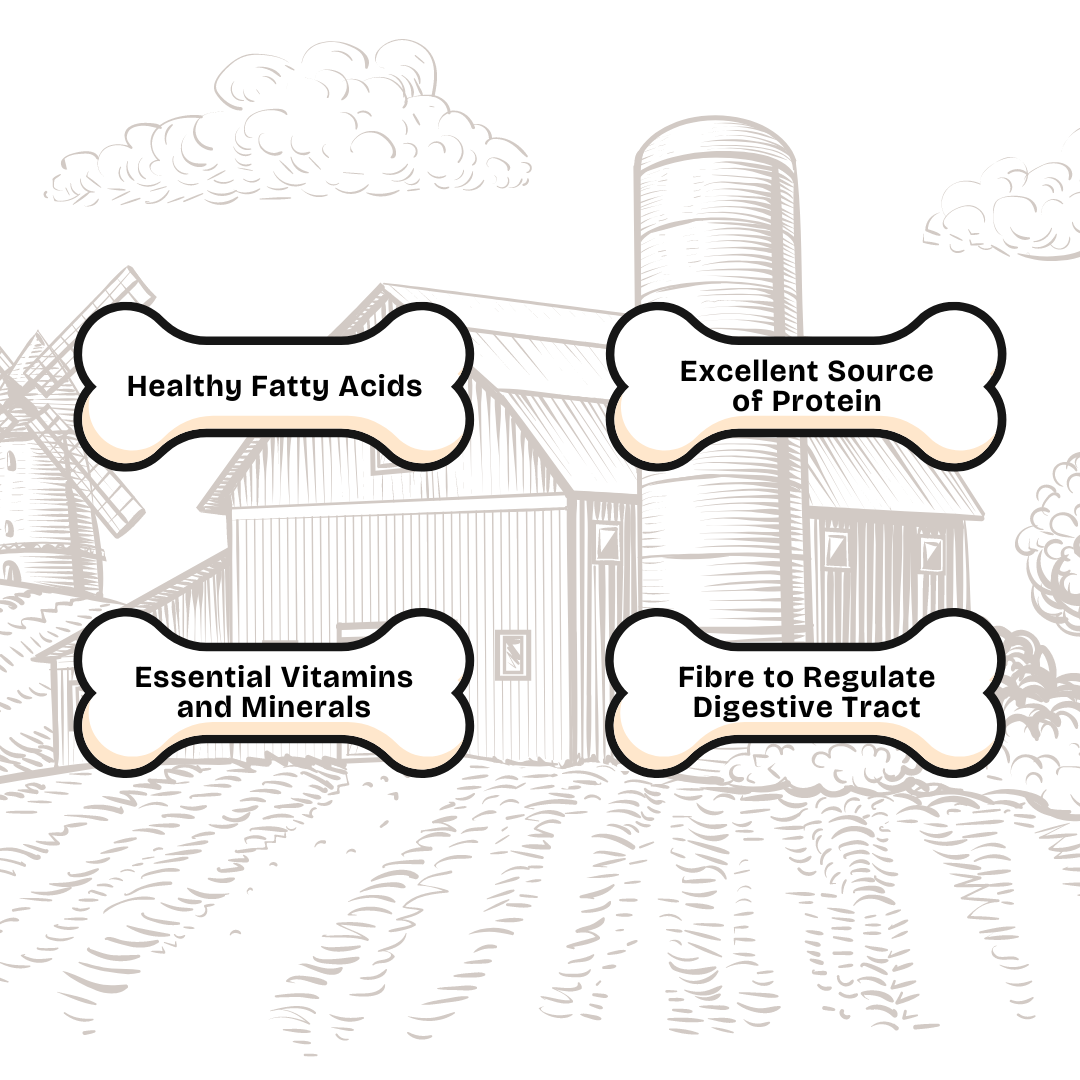 Healthy Fatty Acids

Excellent Source of Protein

Essential Vitamins and Minerals

Fibre to Regulate Digestive Tract