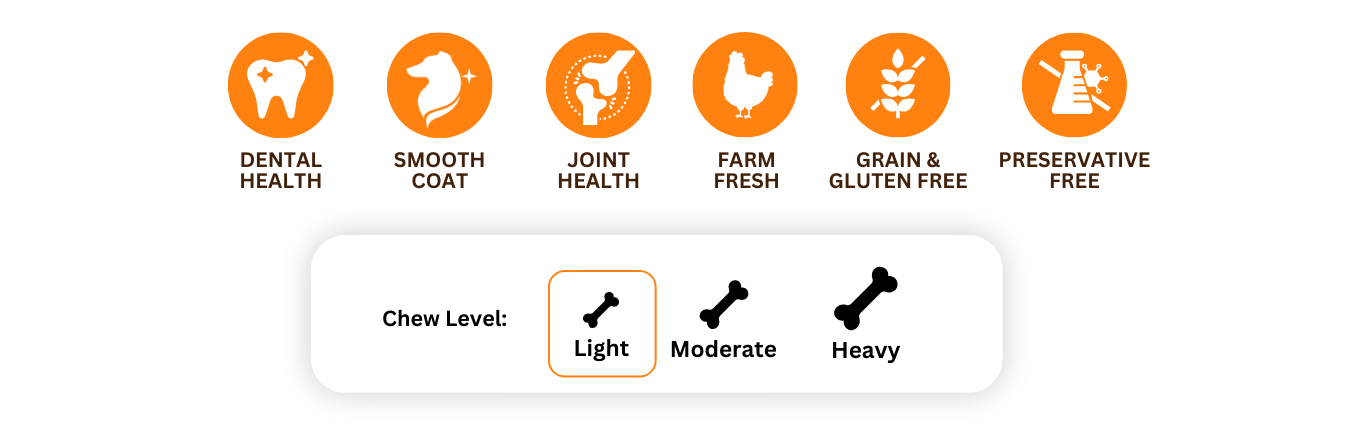 DENTAL HEALTH

SMOOTH COAT

JOINT HEALTH

FARM FRESH

GRAIN & GLUTEN FREE

PRESERVATIVE FREE

Chew Level: Light Moderate Heavy