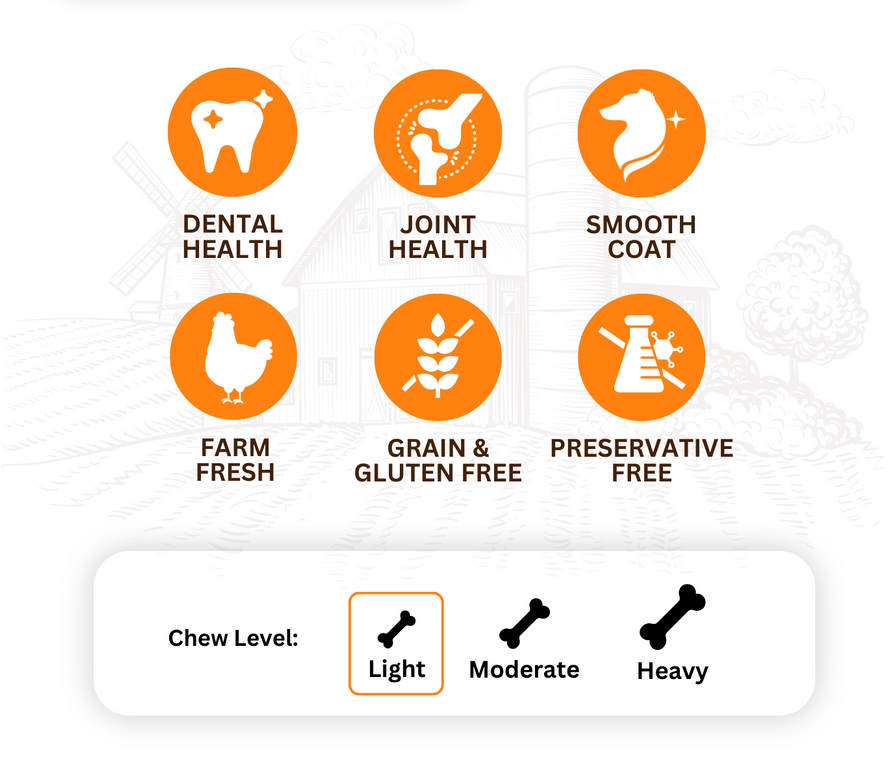 DENTAL HEALTH

JOINT HEALTH

SMOOTH COAT

FARM FRESH

GRAIN & GLUTEN FREE

PRESERVATIVE FREE

Chew Level:

Light

Moderate

Heavy