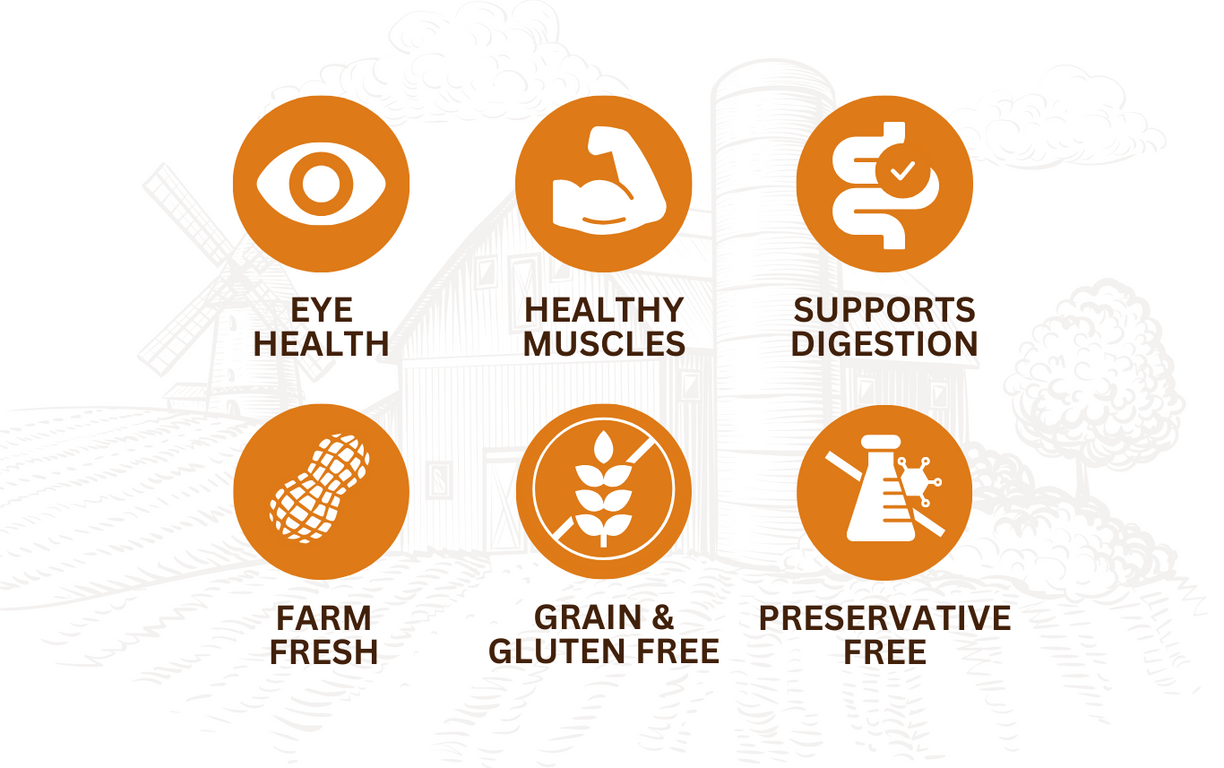 EYE
HEALTH

HEALTHY
MUSCLES

SUPPORTS
DIGESTION

FARM
FRESH

GRAIN &
GLUTEN FREE

PRESERVATIVE
FREE