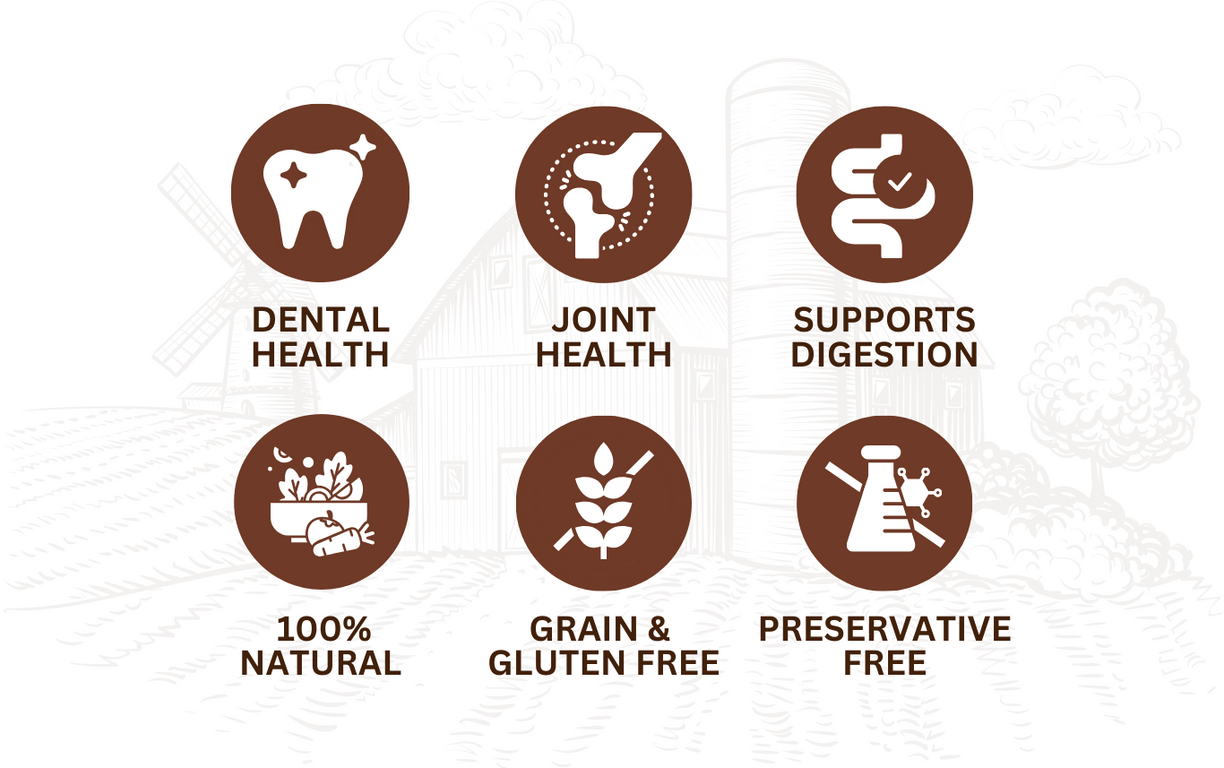 DENTAL HEALTH

JOINT HEALTH

SUPPORTS DIGESTION

100% NATURAL

GRAIN & GLUTEN FREE

PRESERVATIVE FREE