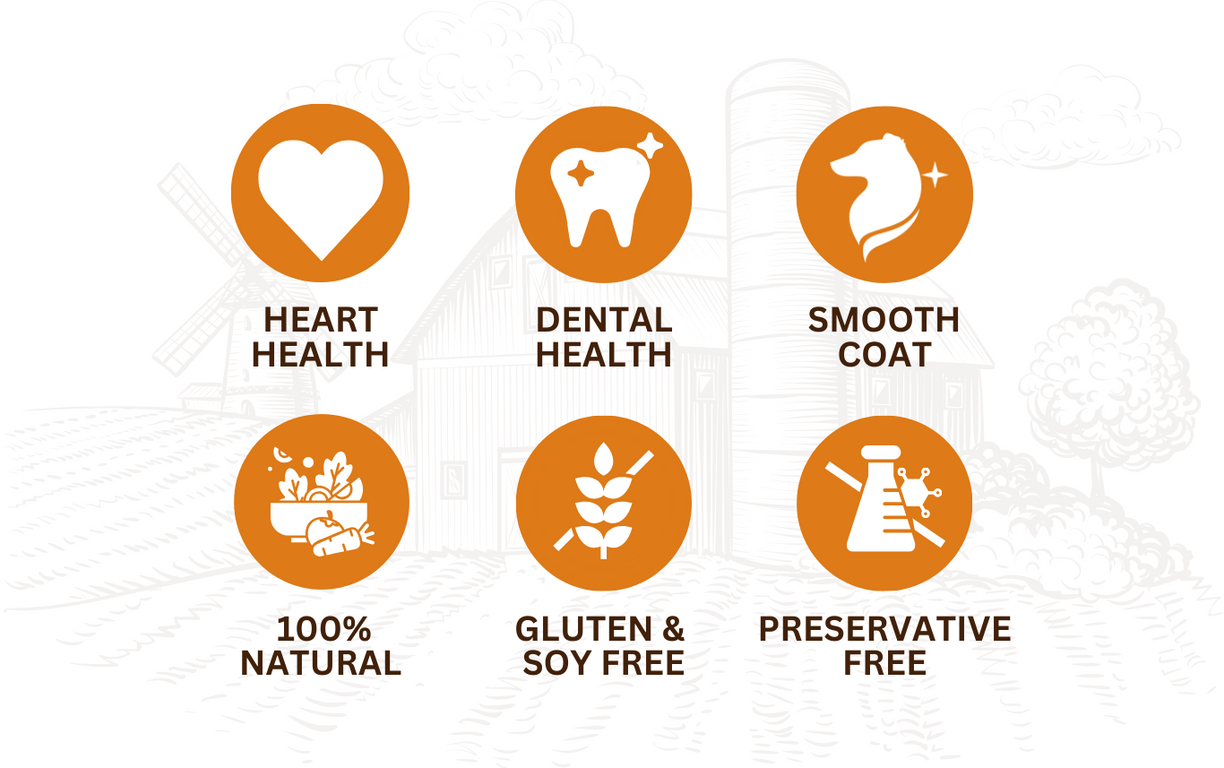 HEART HEALTH

DENTAL HEALTH

SMOOTH COAT

100% NATURAL

GLUTEN & SOY FREE

PRESERVATIVE FREE