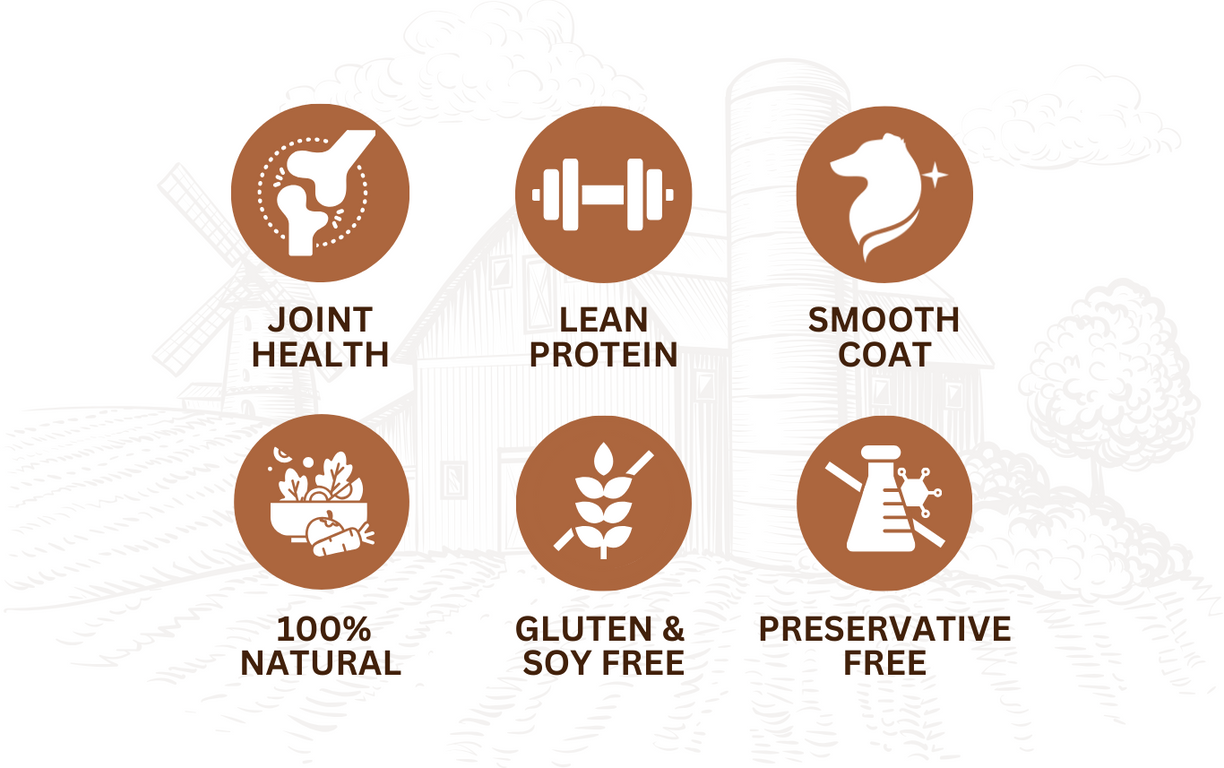 JOINT HEALTH

LEAN PROTEIN

SMOOTH COAT

100% NATURAL

GLUTEN & SOY FREE

PRESERVATIVE FREE