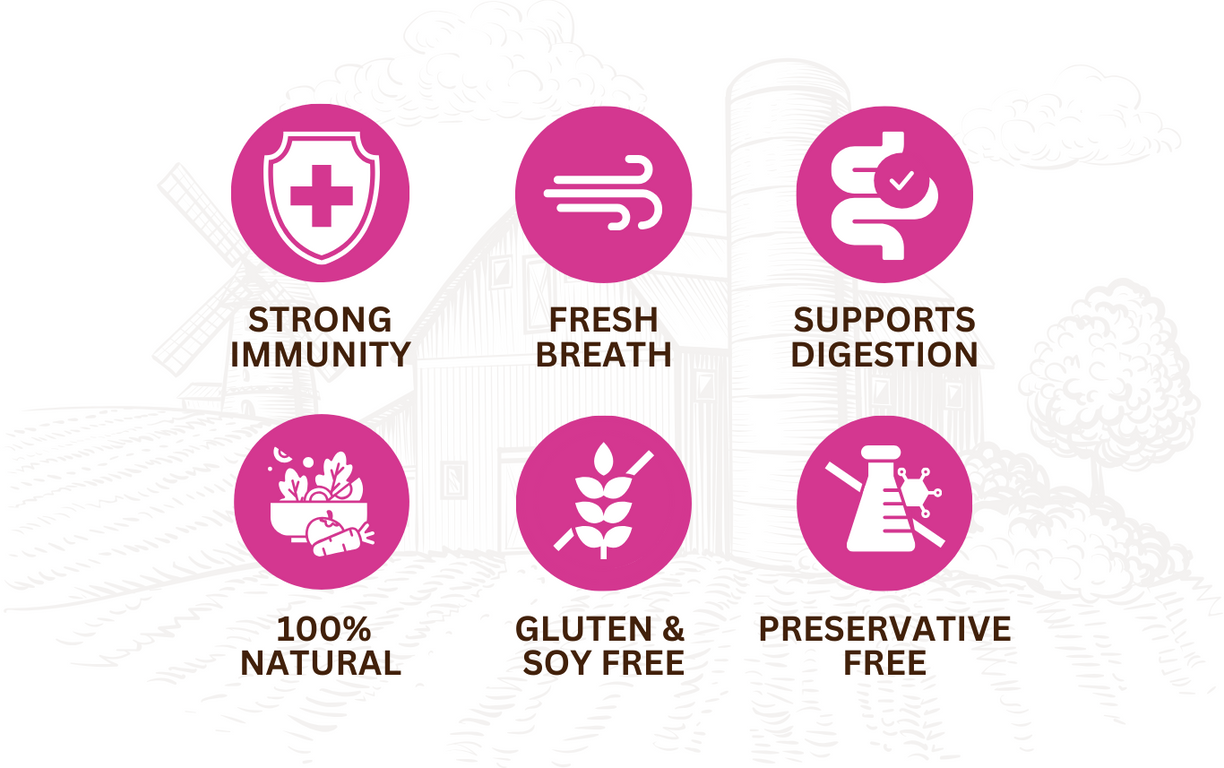 STRONG IMMUNITY

FRESH BREATH

SUPPORTS DIGESTION

100% NATURAL

GLUTEN & SOY FREE

PRESERVATIVE FREE