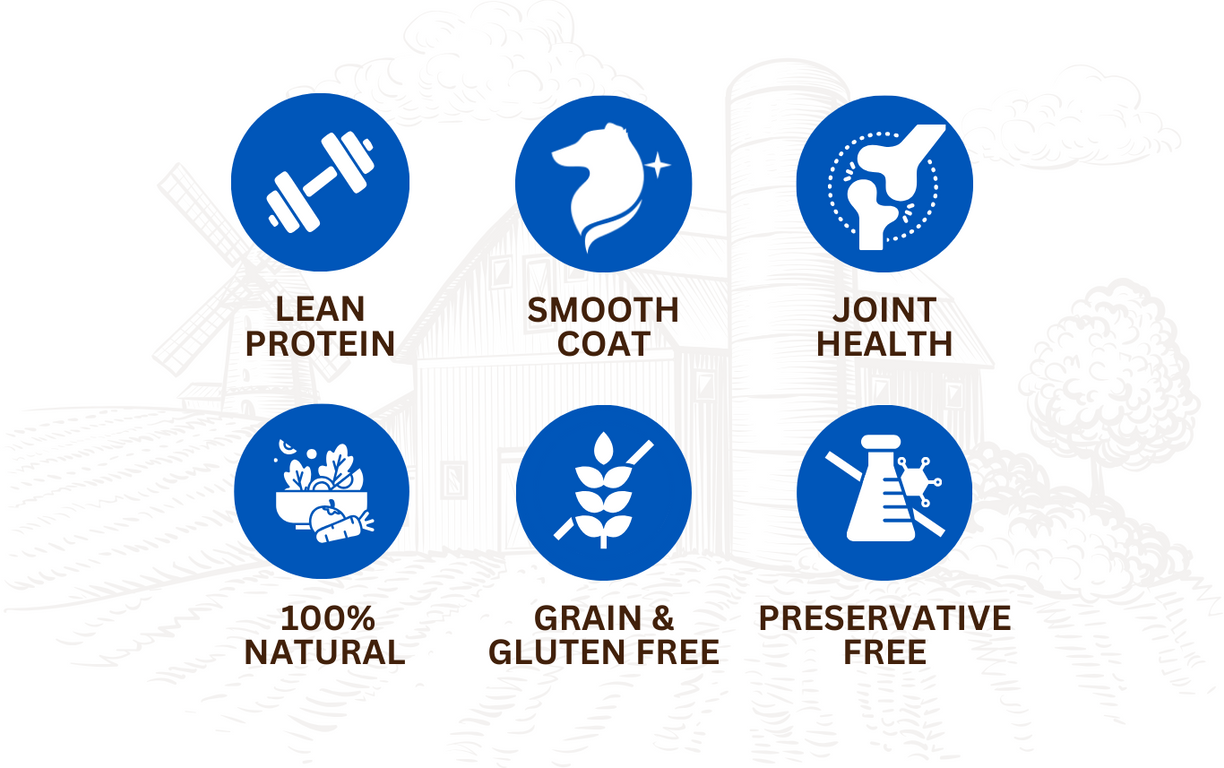 LEAN PROTEIN

SMOOTH COAT

JOINT HEALTH

100% NATURAL

GRAIN & GLUTEN FREE

PRESERVATIVE FREE